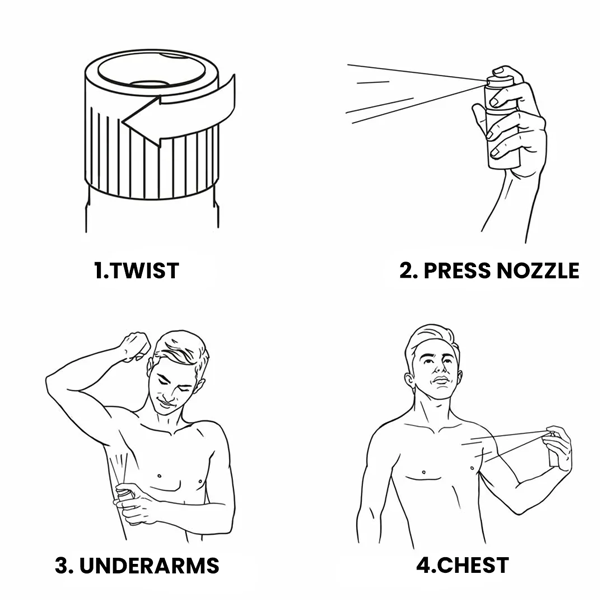 1.TWIST

2. PRESS NOZZLE

3. UNDERARMS

4.CHEST